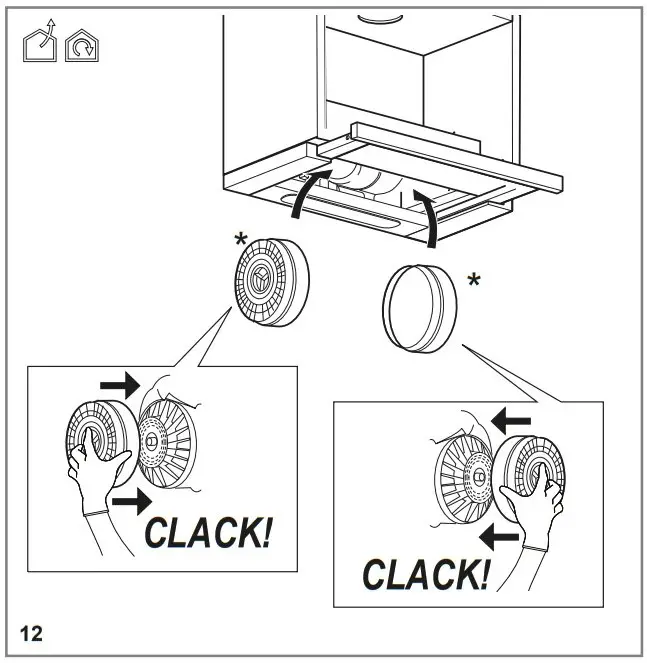 *

*

CLACK!

CLACK!

12