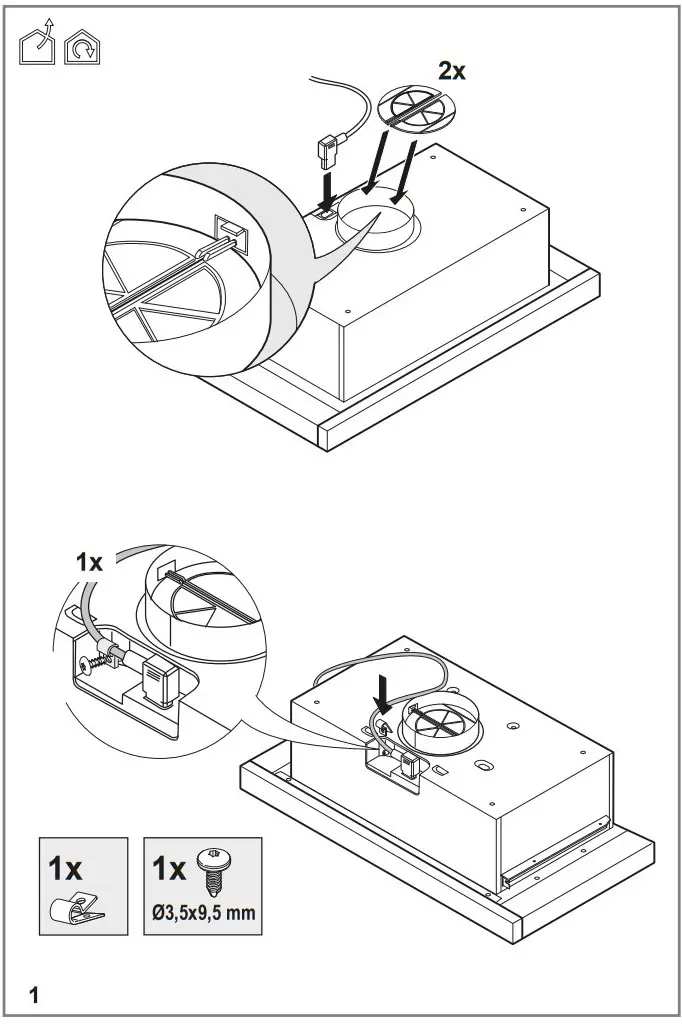 2x

1x

1x

1x

Ø3,5x9,5 mm

1