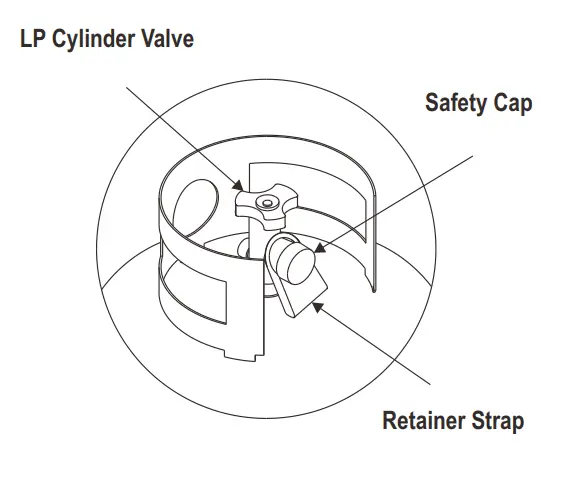 LP Cylinder Valve

Safety Cap

Retainer Strap