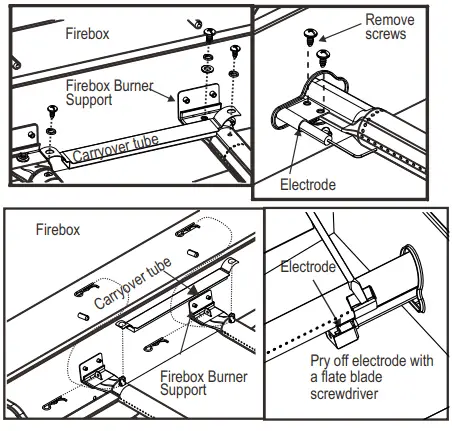 Firebox

Firebox Burner Support

Carryover tube

Remove screws

Electrode

Firebox

Carryover tube

Firebox Burner Support

Electrode

Pry off electrode with a flate blade screwdriver