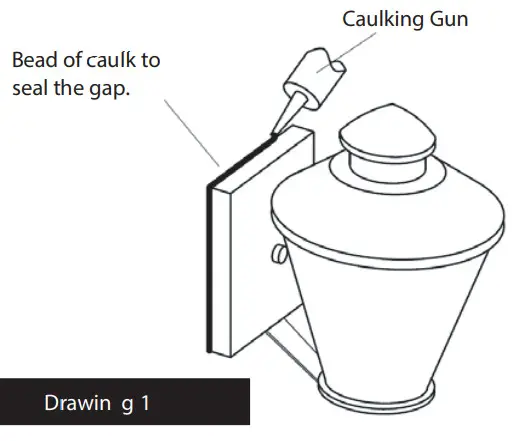 Caulking Gun

Bead of caulk to seal the gap.

Drawin g 1