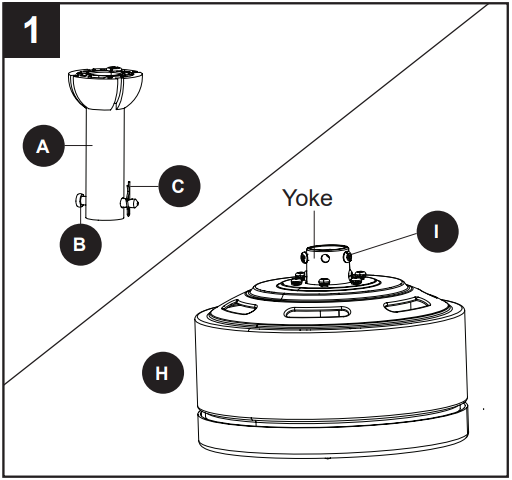 1

A

C

B

Yoke

I

H