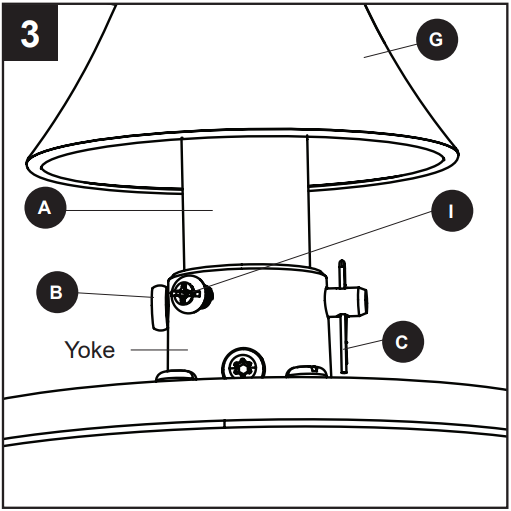 3

G

A

I

B

Yoke

C