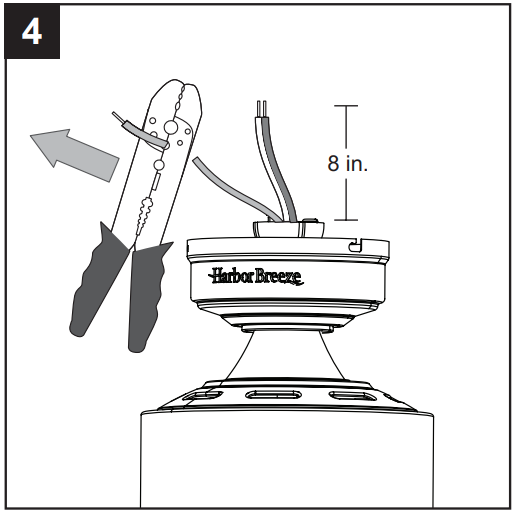 4

8 in.

Harbor Breeze