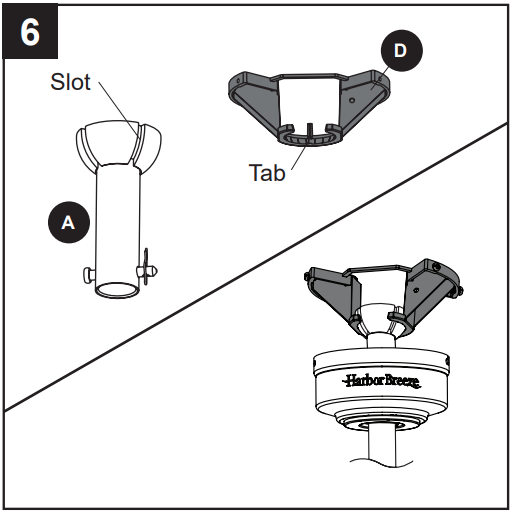 6

Slot

D

Tab

A

Harbor Breeze