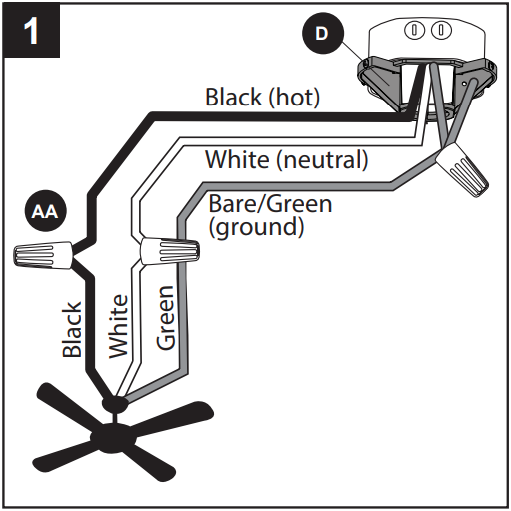 1

D

Black (hot)

White (neutral)

Bare/Green (ground)

AA

Black

White

Green