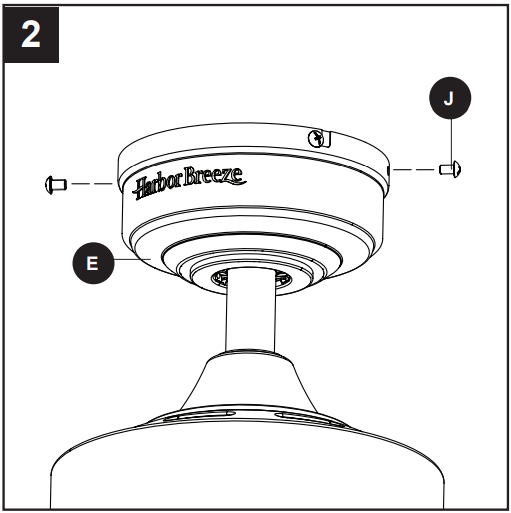 2

J

Harbor Breeze

E