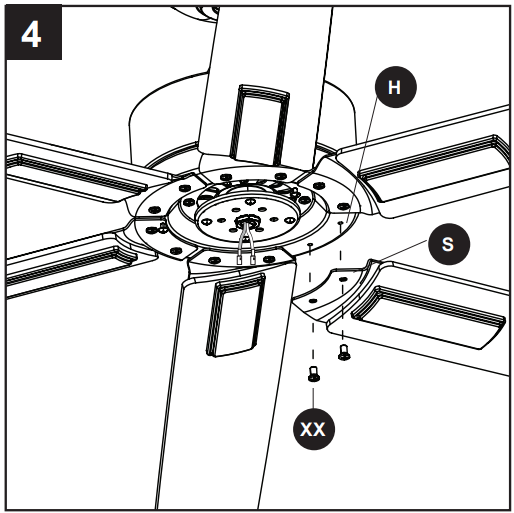 4

H

S

XX