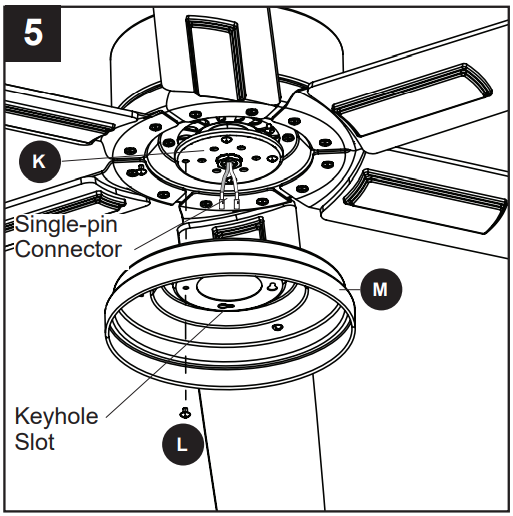 5

K

Single-pin Connector

M

Keyhole Slot

L