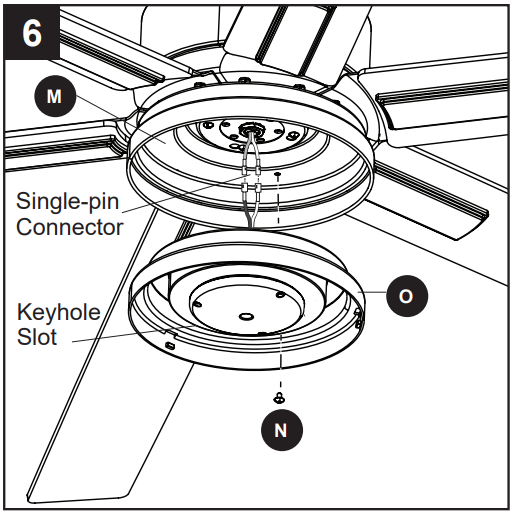 6

M

Single-pin Connector

Keyhole Slot

O

N