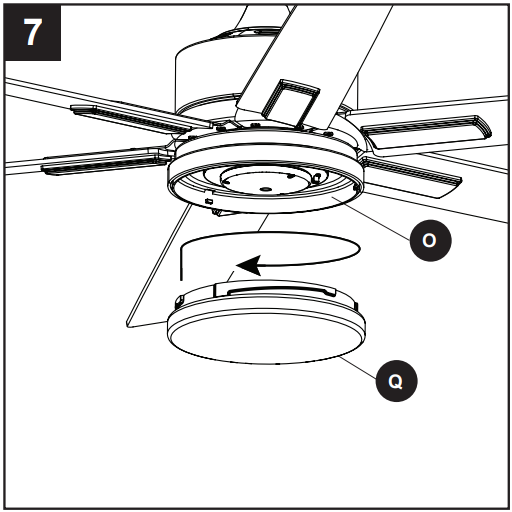 7

O

Q