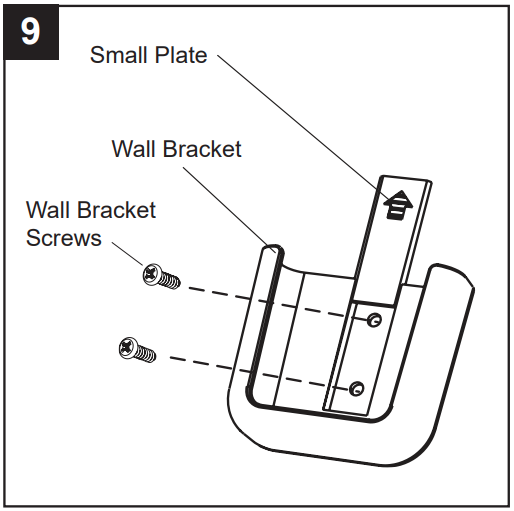 9

Small Plate

Wall Bracket

Wall Bracket Screws