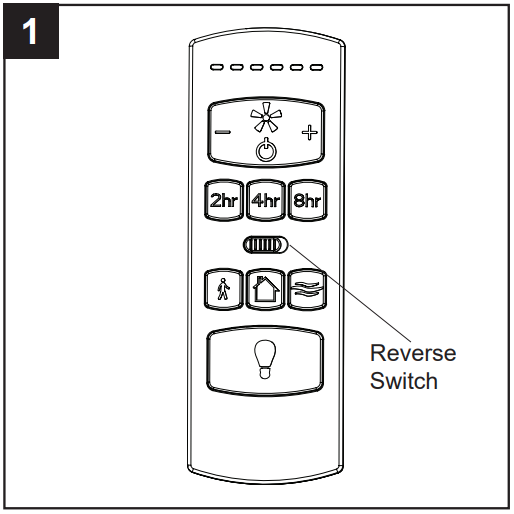 1

−
+

2hr 4hr 8hr

Reverse Switch