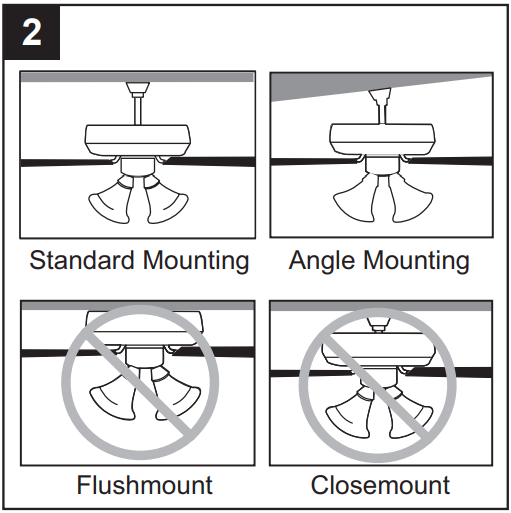 2

Standard Mounting

Angle Mounting

Flushmount

Closemount