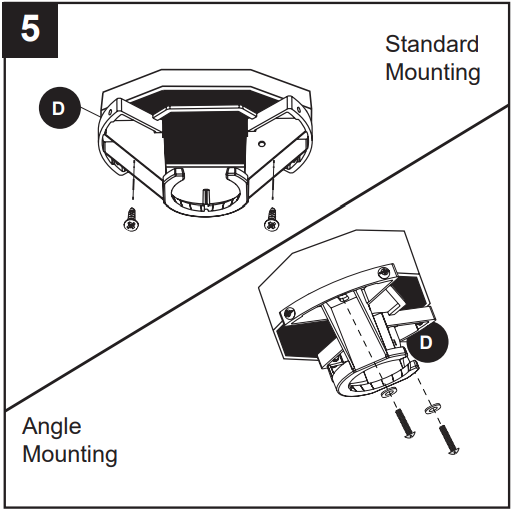 5

Standard Mounting

D

D

Angle Mounting