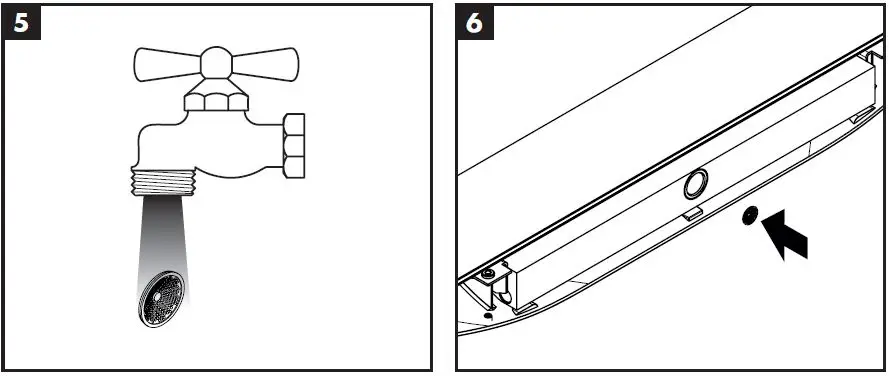 5

6