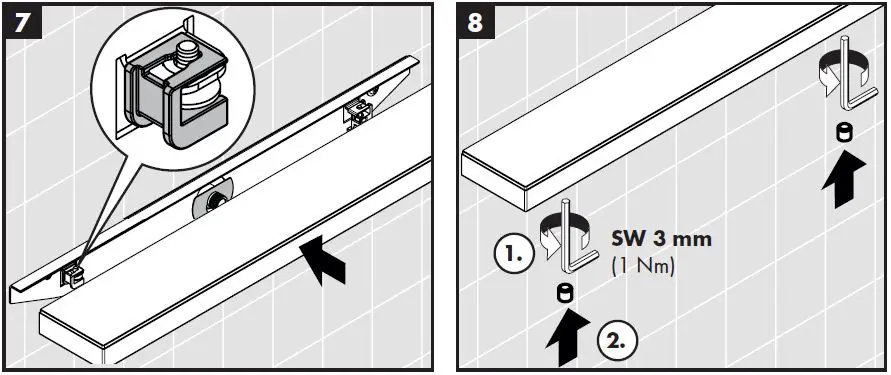 7

8

1.

SW 3 mm
(1 Nm)

2.