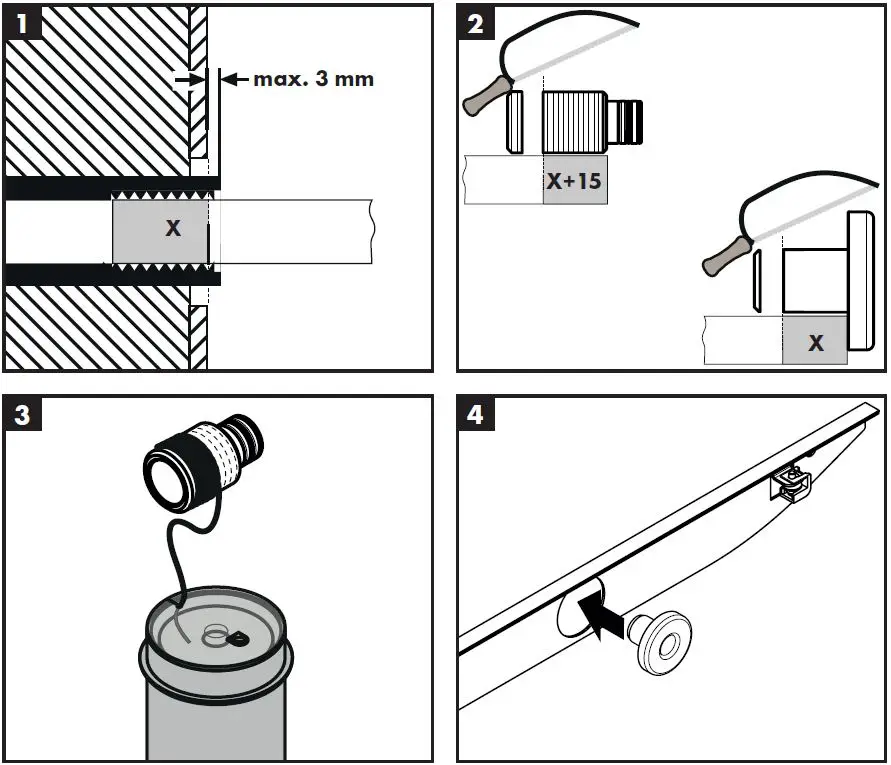 1

max. 3 mm

X

2

X+15

X

3

4