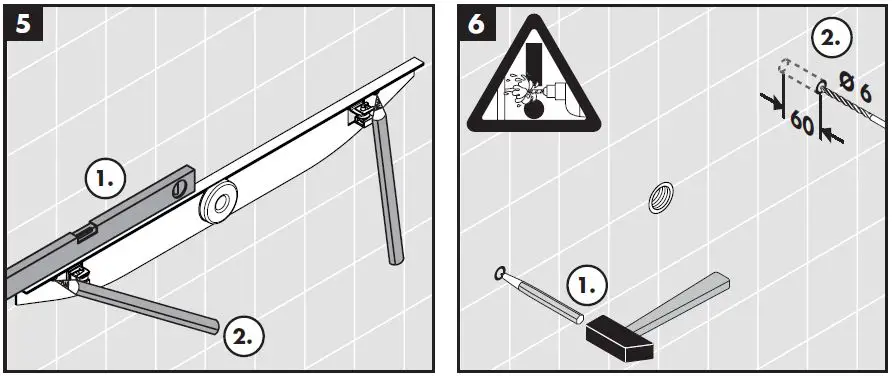 5

1.

2.

6

2.

Ø 6

60

1.