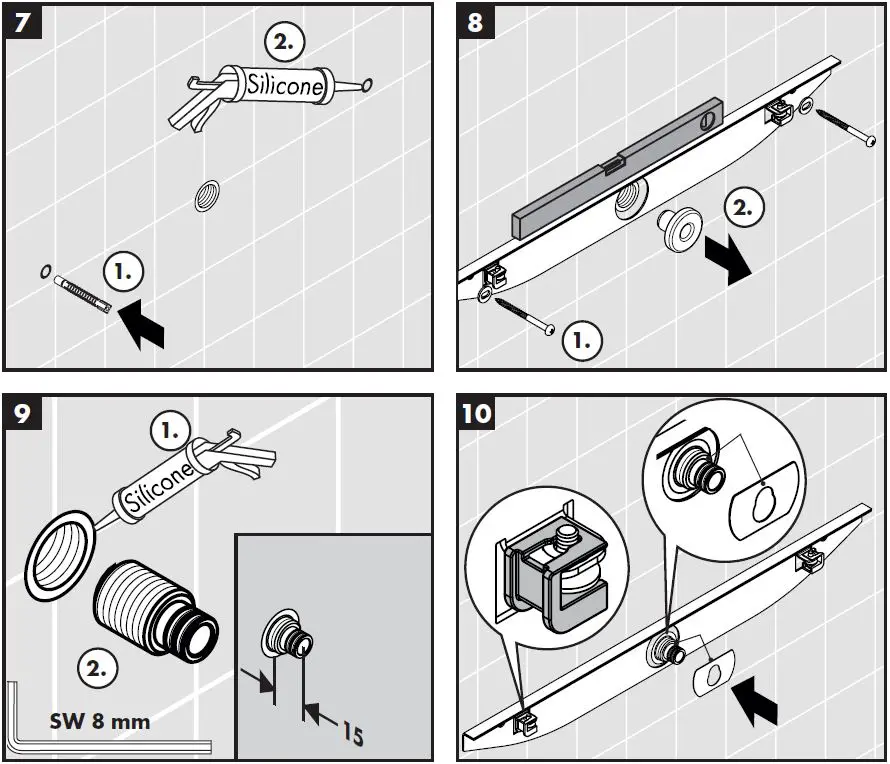 7
2.
Silicone
1.

8
2.
1.

9
1.
Silicone
2.
SW 8 mm
15

10