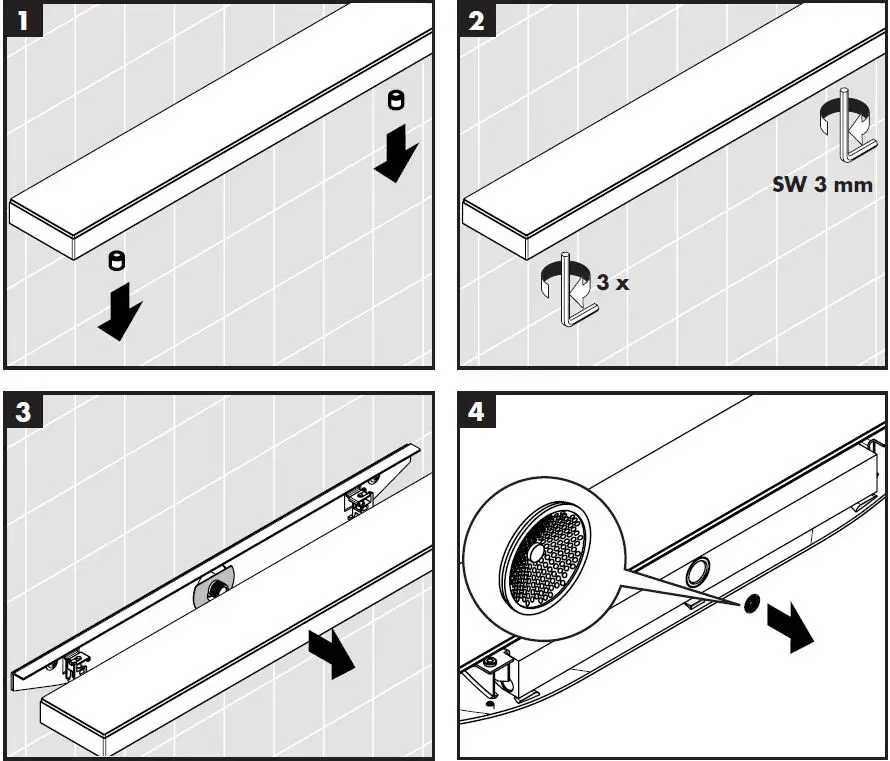 1

2

SW 3 mm

3 x

3

4