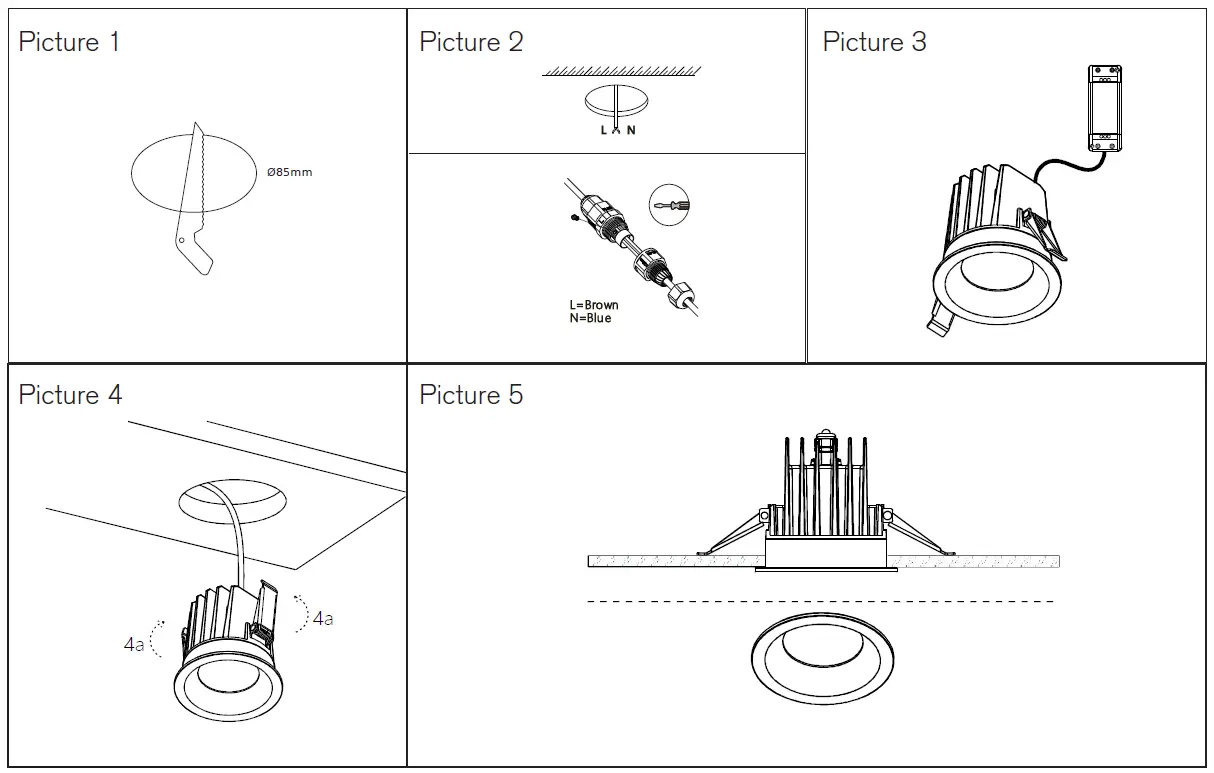 Picture 1

Ø85mm

Picture 2

L N

L=Brown
N=Blue

Picture 3

Picture 4

4a

4a

Picture 5