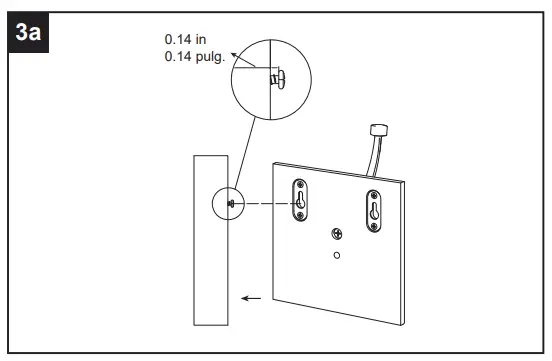 3a

0.14 in
0.14 pulg.