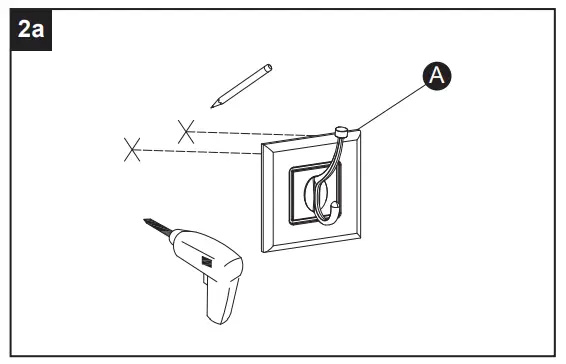 2a

A