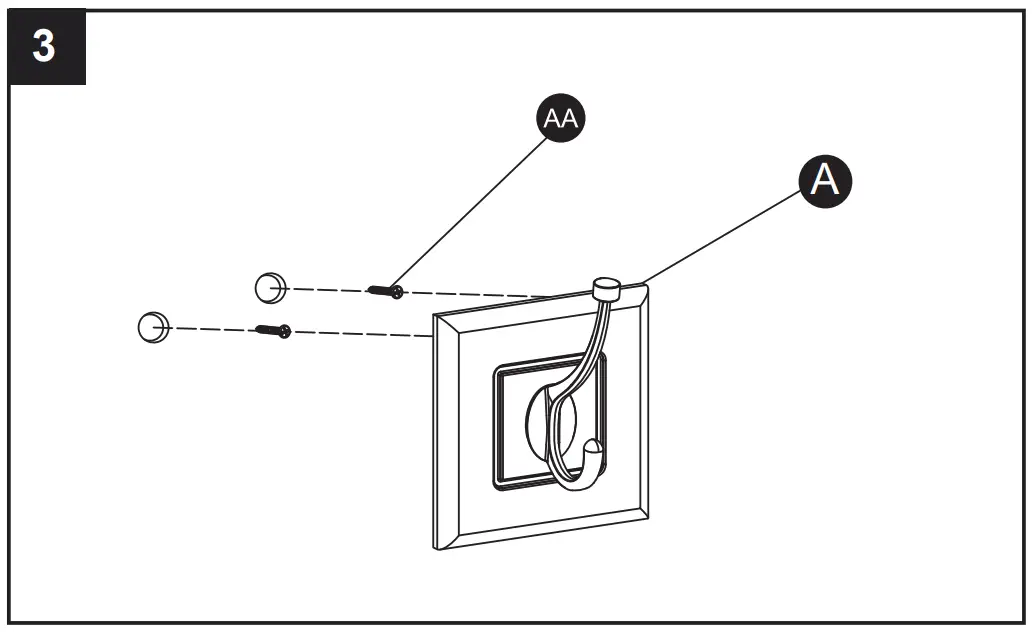 3

AA

A