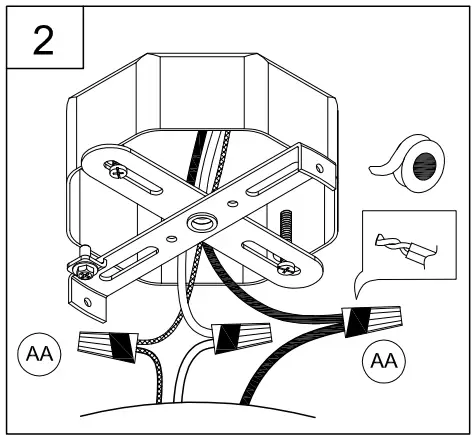 2

AA

AA