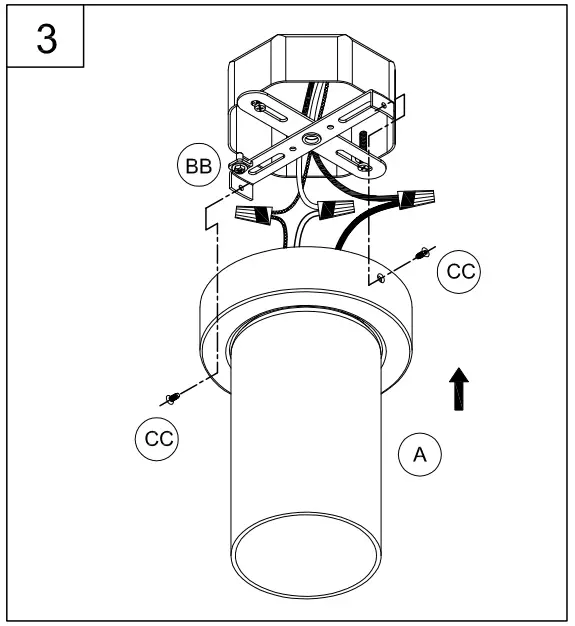 3

BB

CC

CC

A