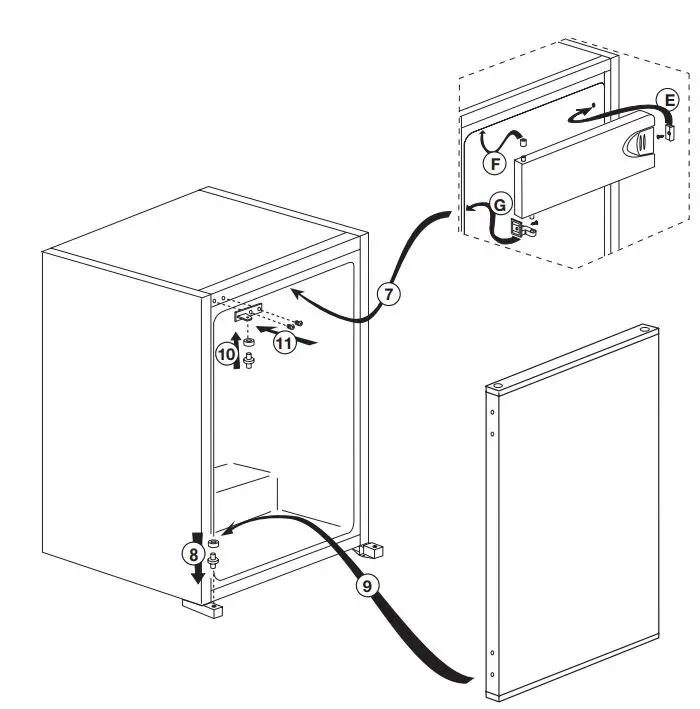 E
F
G
7
10
11
8
9