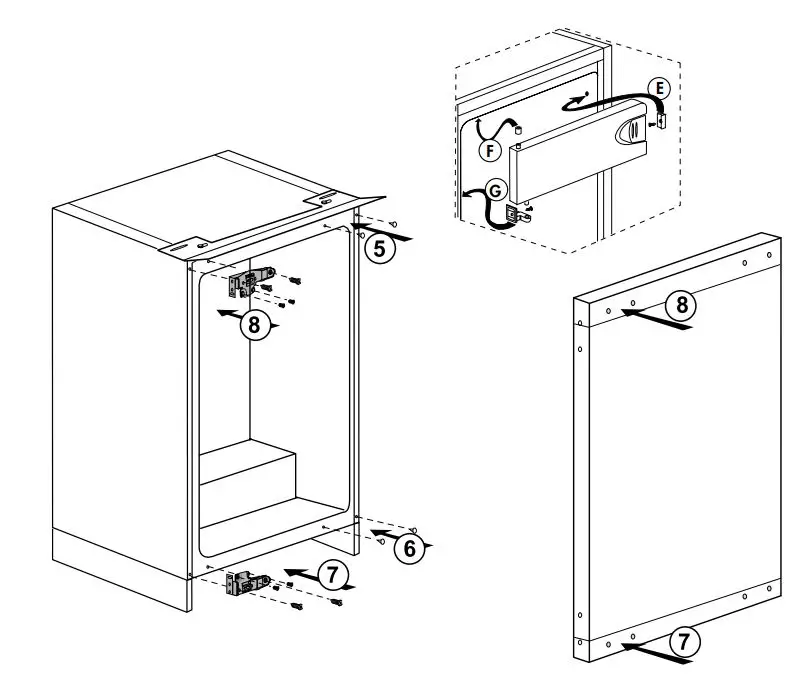 E
F
G
5
8
6
7
8
7