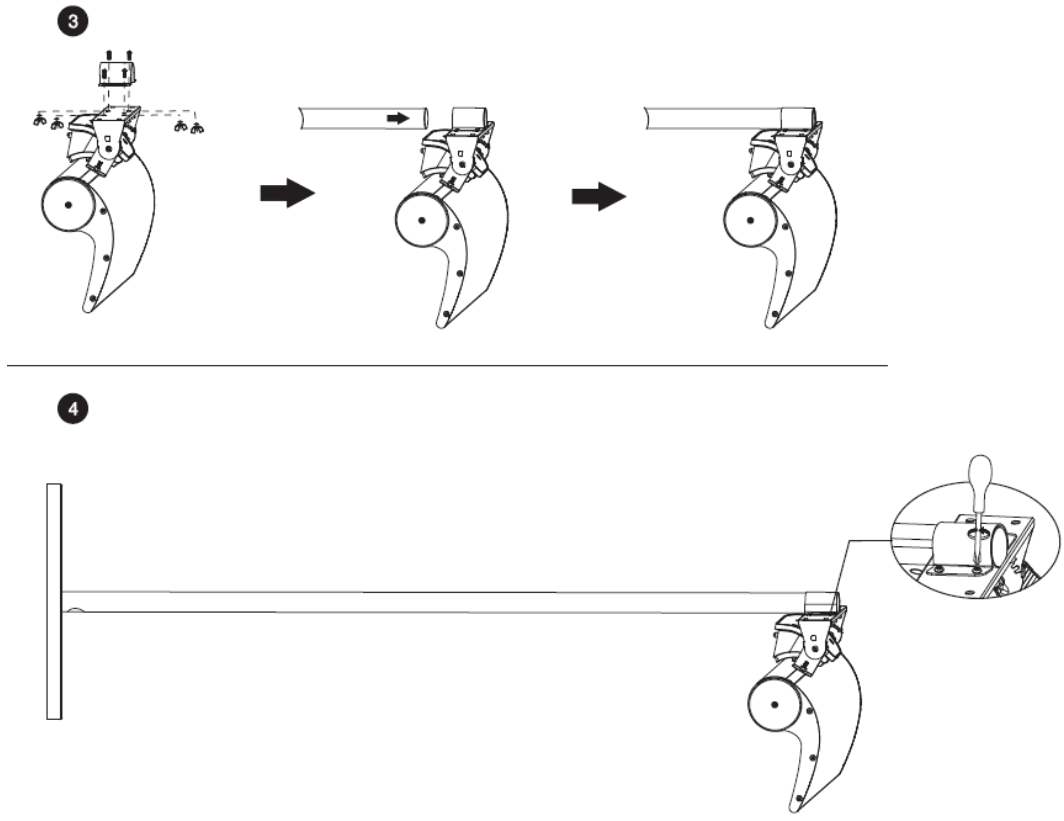 3

4