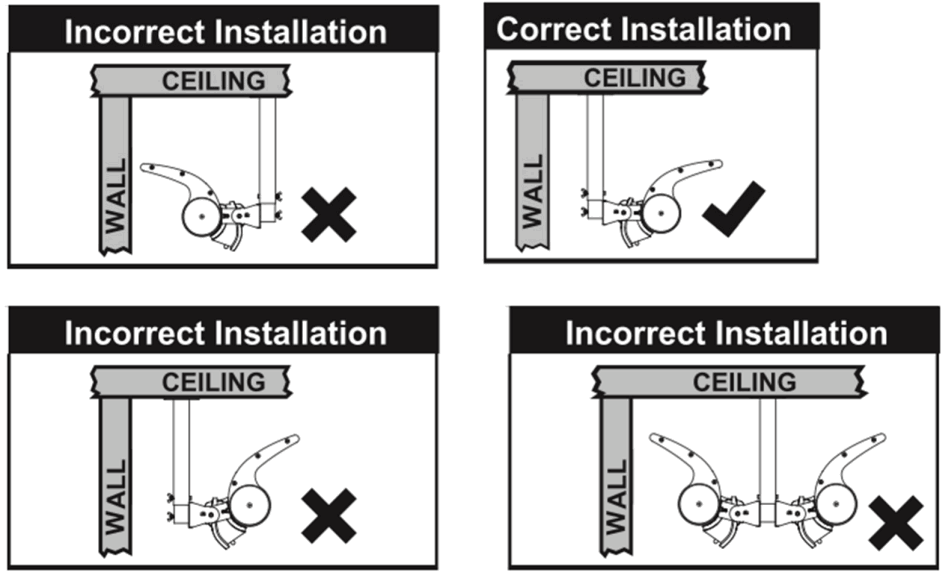 Incorrect Installation

CEILING

WALL

Correct Installation

CEILING

WALL

Incorrect Installation

CEILING

WALL

Incorrect Installation

CEILING

WALL