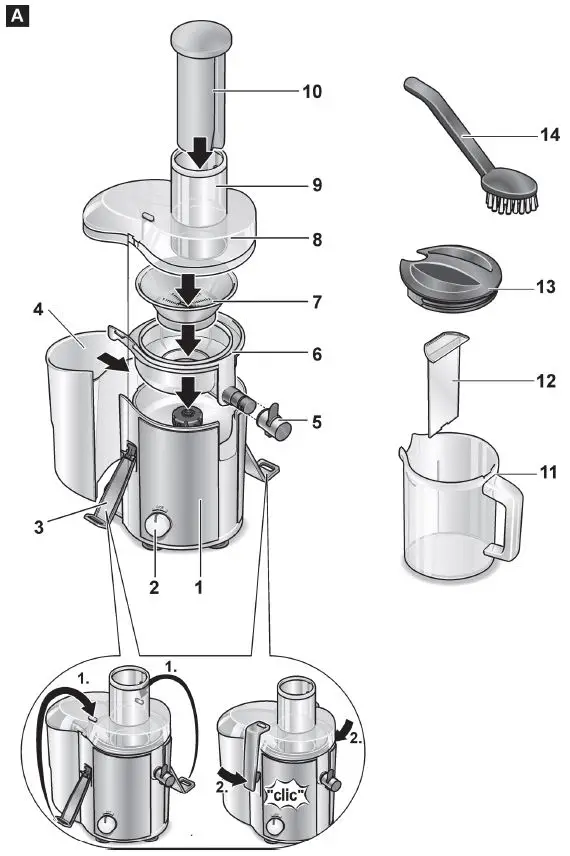 A

10

9

8

7

6

5

4

3

2

1

14

13

12

11

1.

1.

2.

2.

"clic"