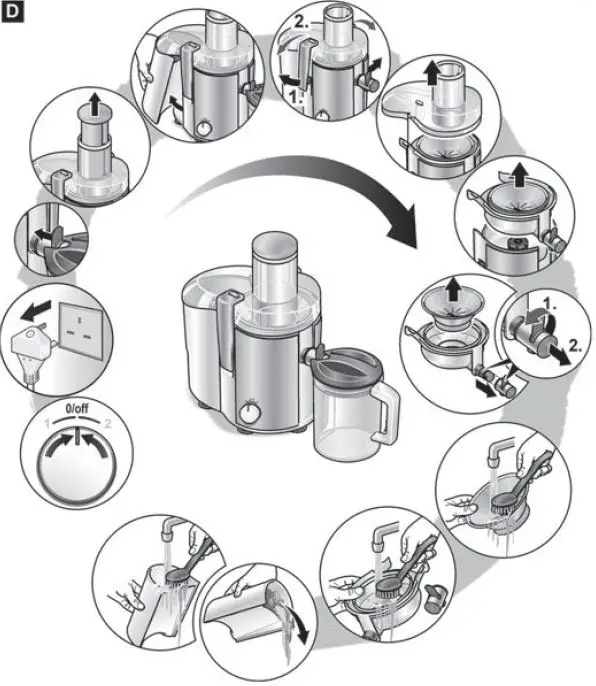 D

2.
1.

1.
2.

0/off
1
2