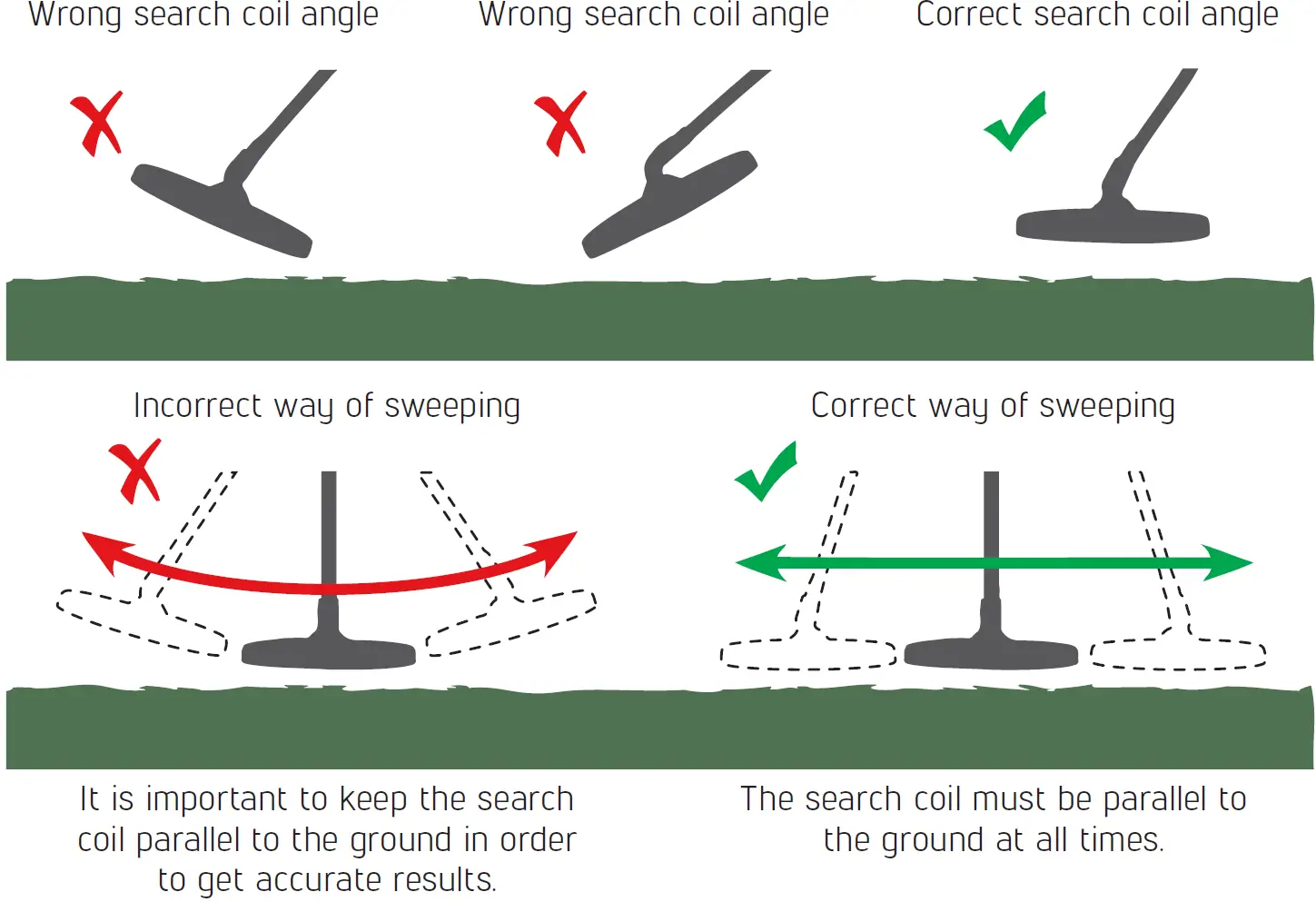 Wrong search coil angle

Wrong search coil angle

Correct search coil angle

Incorrect way of sweeping

Correct way of sweeping

It is important to keep the search coil parallel to the ground in order to get accurate results.

The search coil must be parallel to the ground at all times.