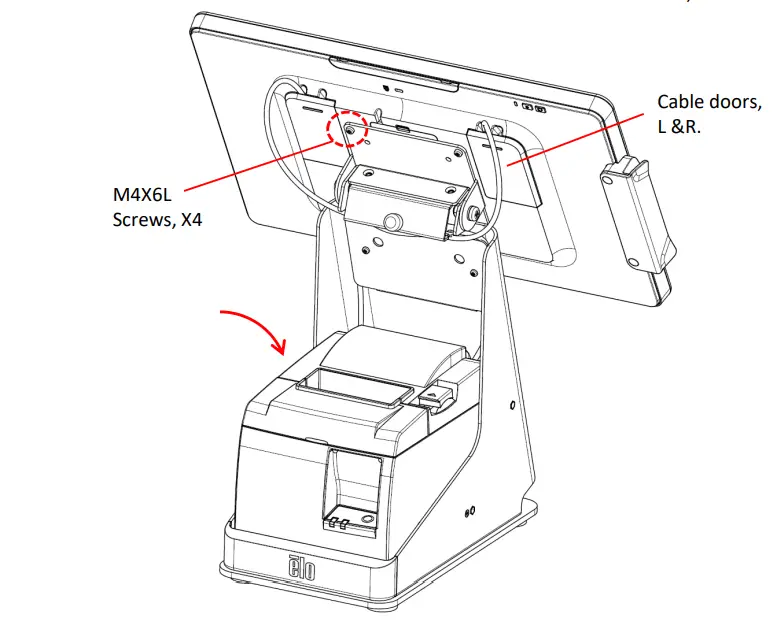 Cable doors, L &R.

M4X6L Screws, X4

elo