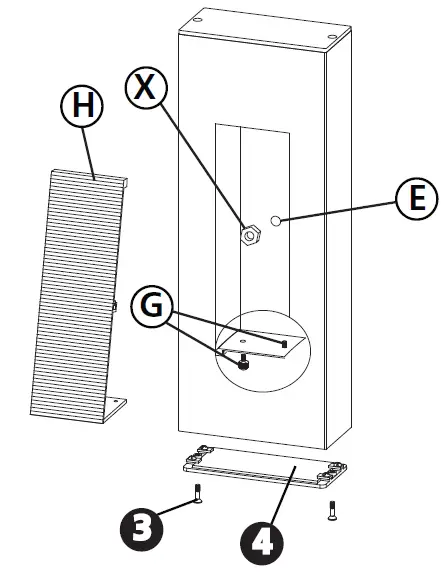 X
H
E
G
3
4