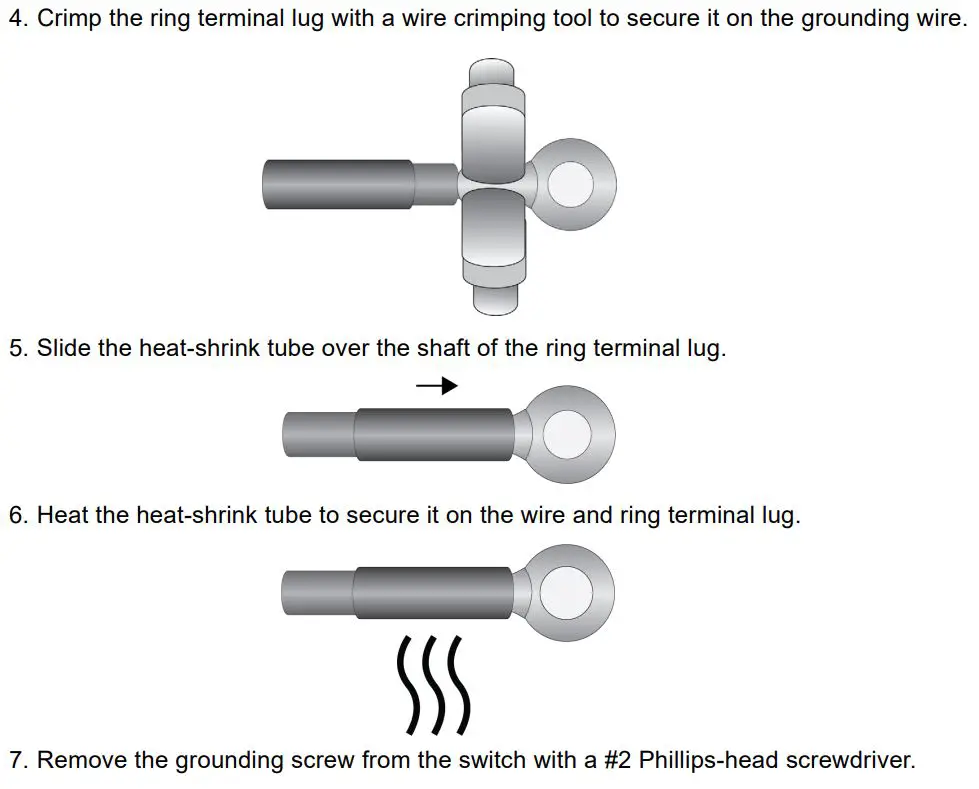 4. Crimp the ring terminal lug with a wire crimping tool to secure it on the grounding wire.

5. Slide the heat-shrink tube over the shaft of the ring terminal lug.

6. Heat the heat-shrink tube to secure it on the wire and ring terminal lug.

7. Remove the grounding screw from the switch with a #2 Phillips-head screwdriver.