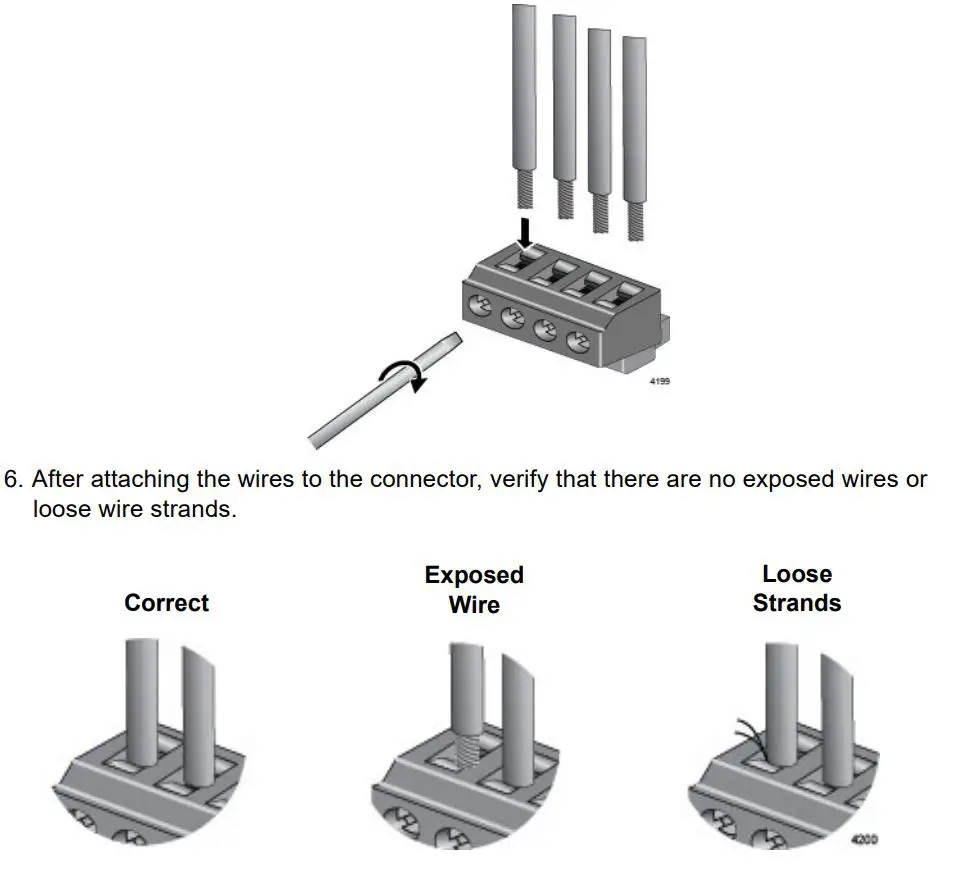 4199

6. After attaching the wires to the connector, verify that there are no exposed wires or loose wire strands.

Correct

Exposed Wire

Loose Strands

4200