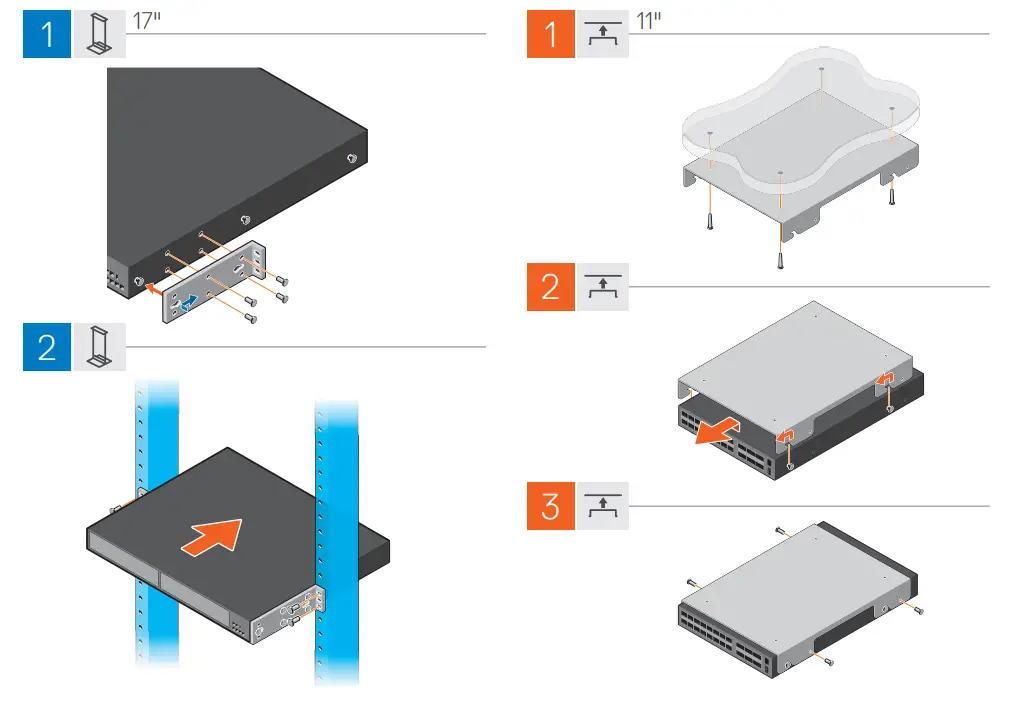 1 17"

2

1 11"

2

3