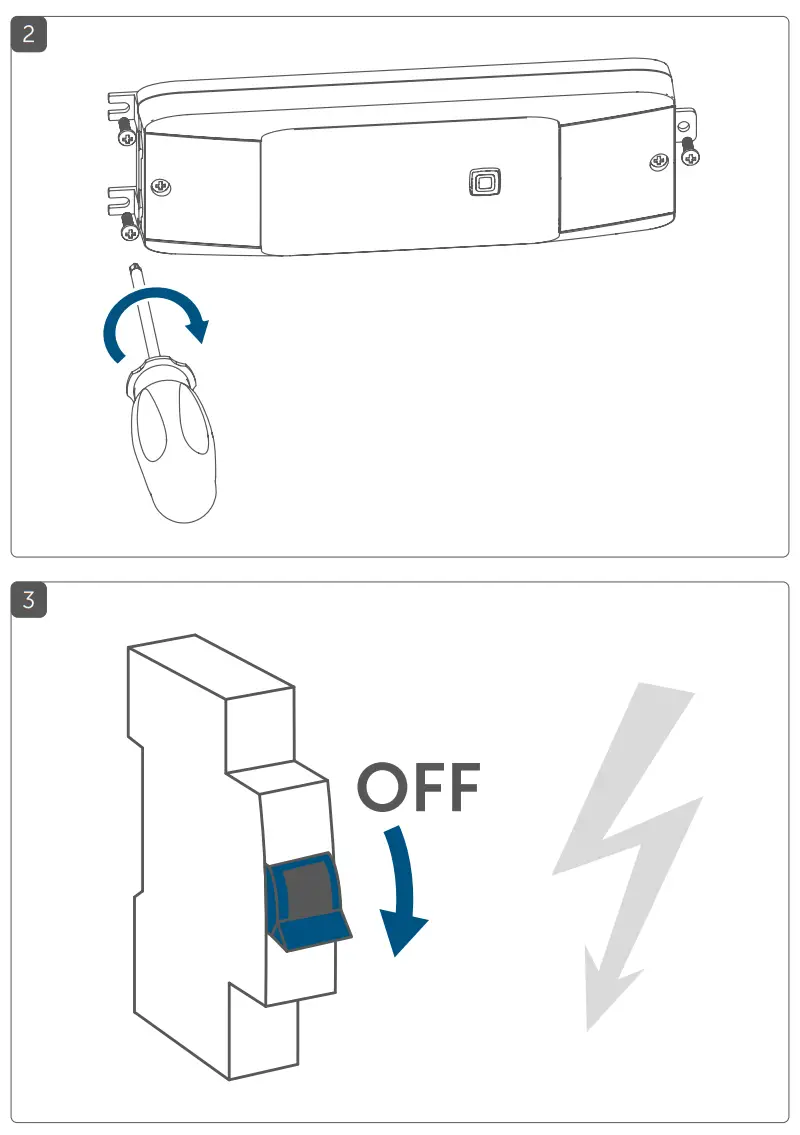 2

3

OFF