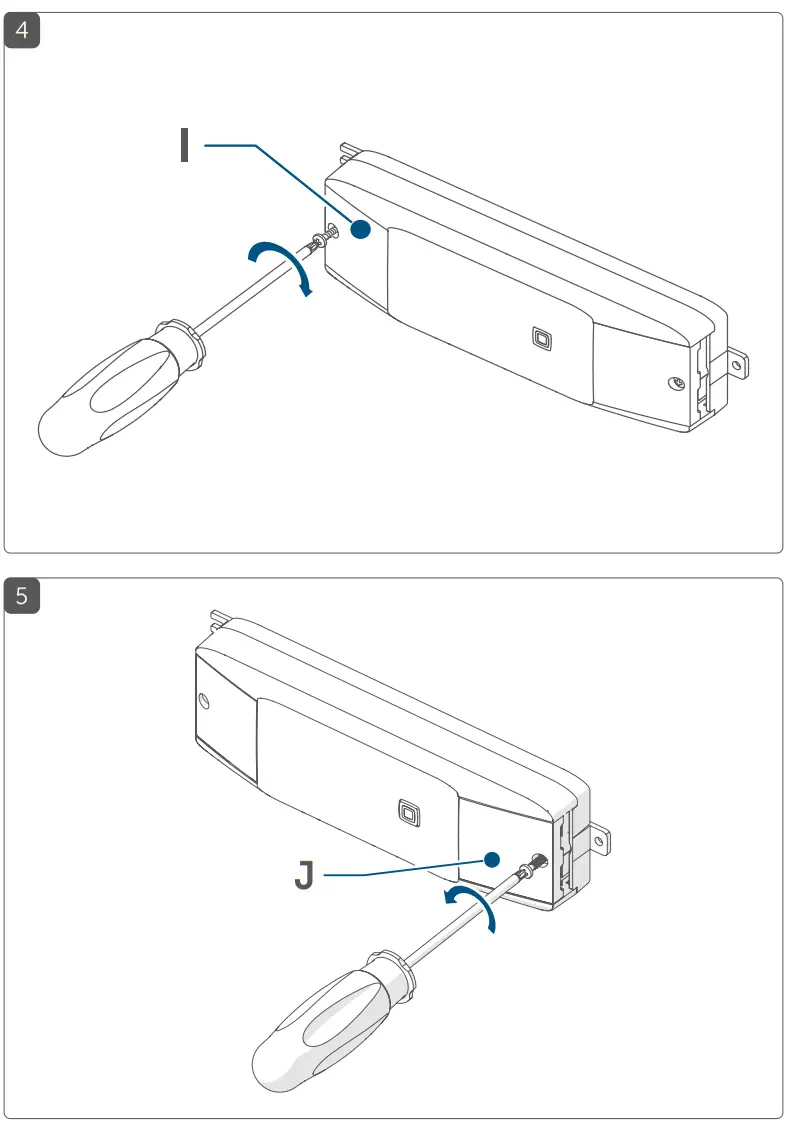 4

I

5

J