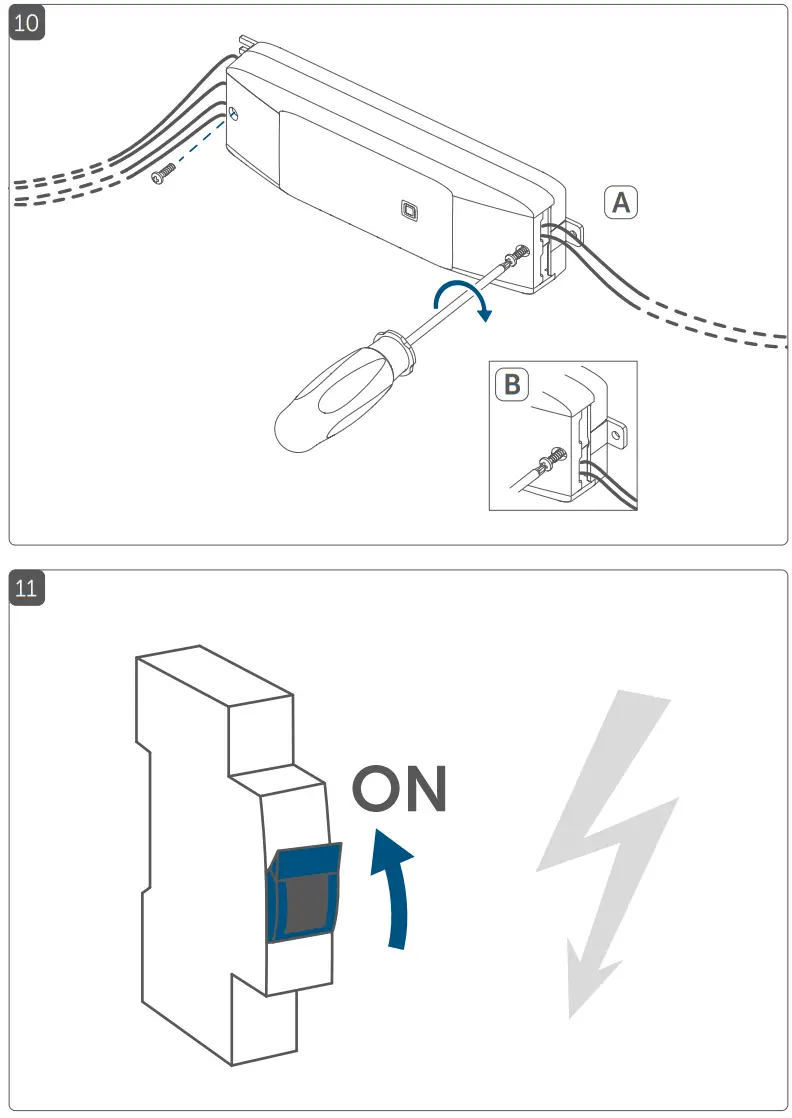 10

A

B

11

ON