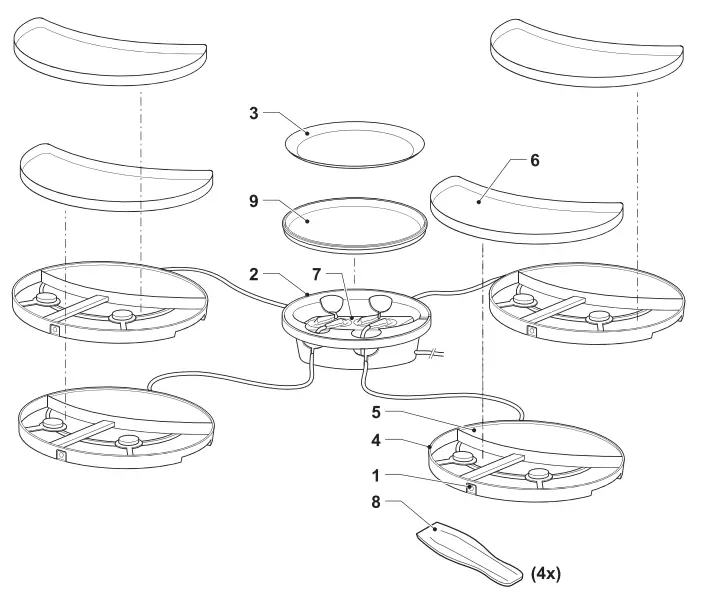 3
6
9
2
7
5
4
1
8
(4x)