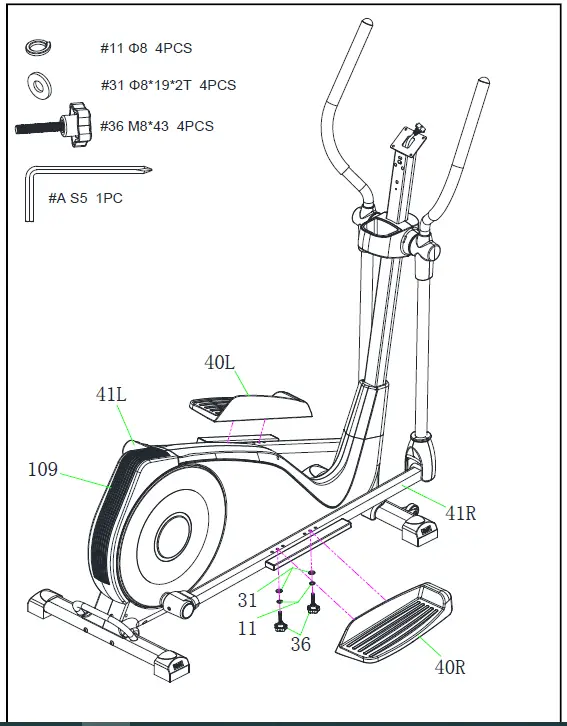 #11 Φ8 4PCS

#31 Φ8*19*2T 4PCS

#36 M8*43 4PCS

#A S5 1PC

40L

41L

109

41R

31

11

36

40R