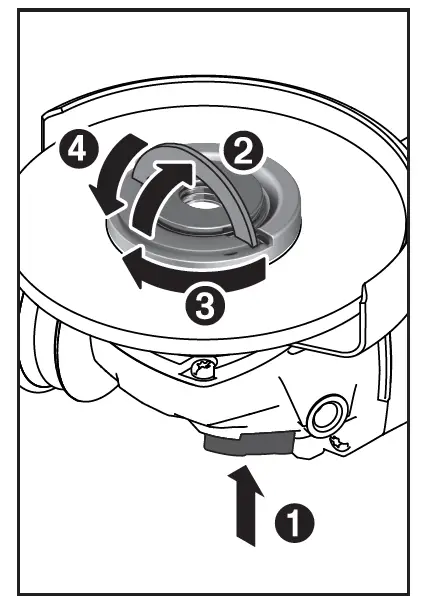 4
2
3
1