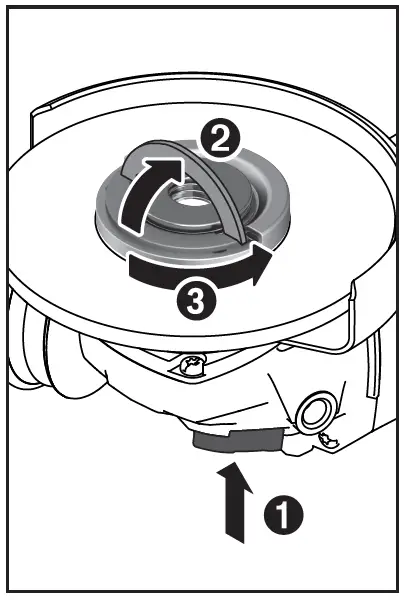 2
3
1